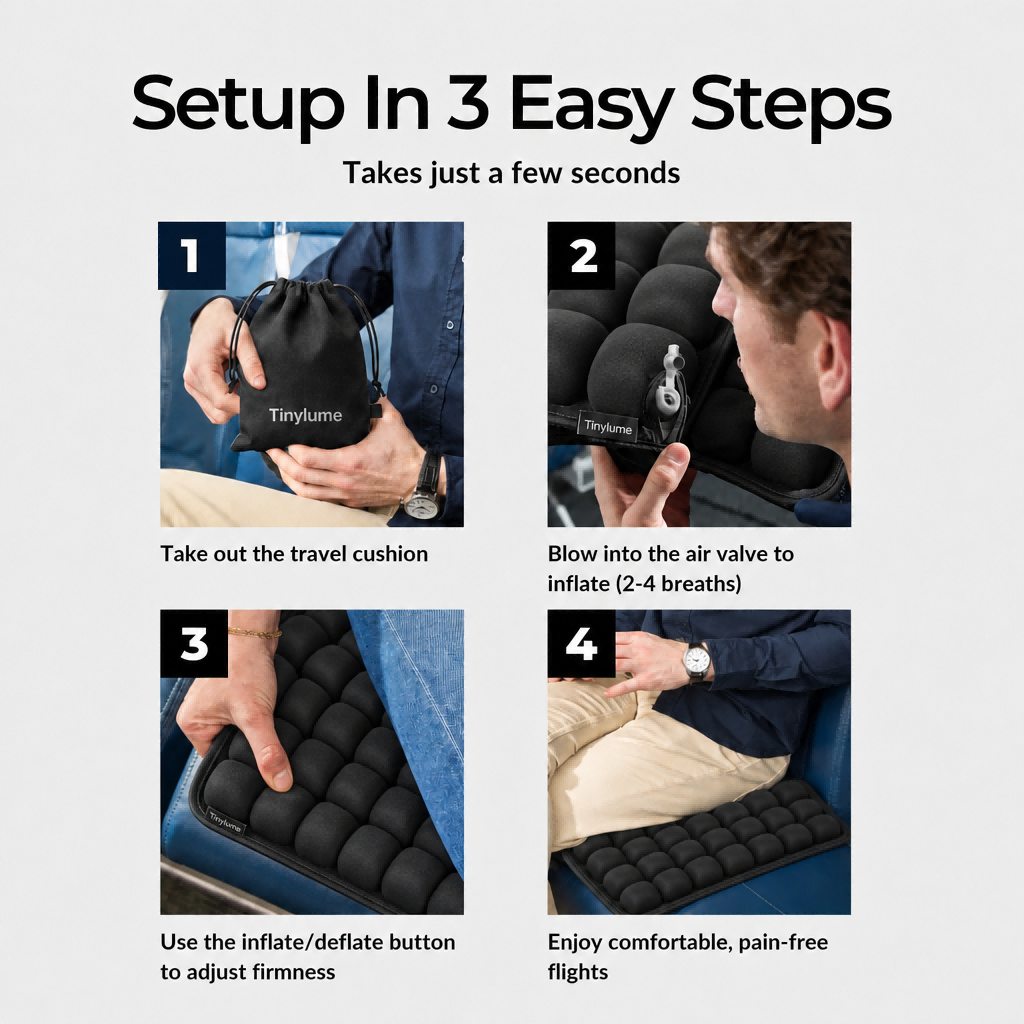 Setup In 3 Easy Steps

Takes just a few seconds

1

Tinylume

Take out the travel cushion

2

Tinylume

Blow into the air valve to inflate (2-4 breaths)

3

Tinylume

Use the inflate/deflate button to adjust firmness

4

Enjoy comfortable, pain-free flights